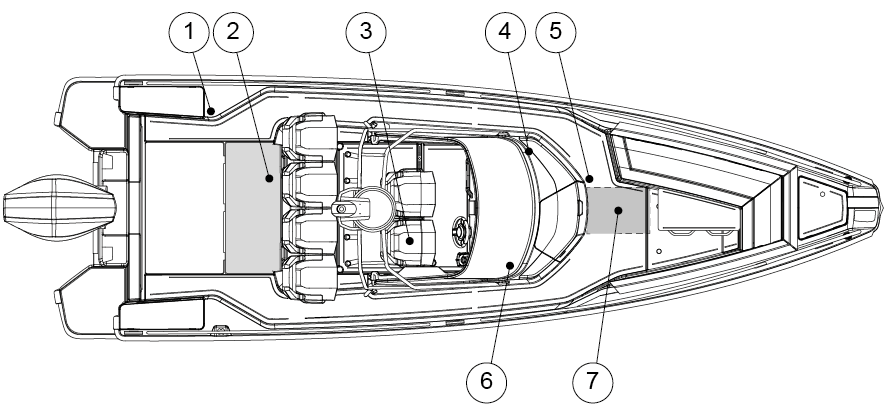 1
2
3
4
5
6
7